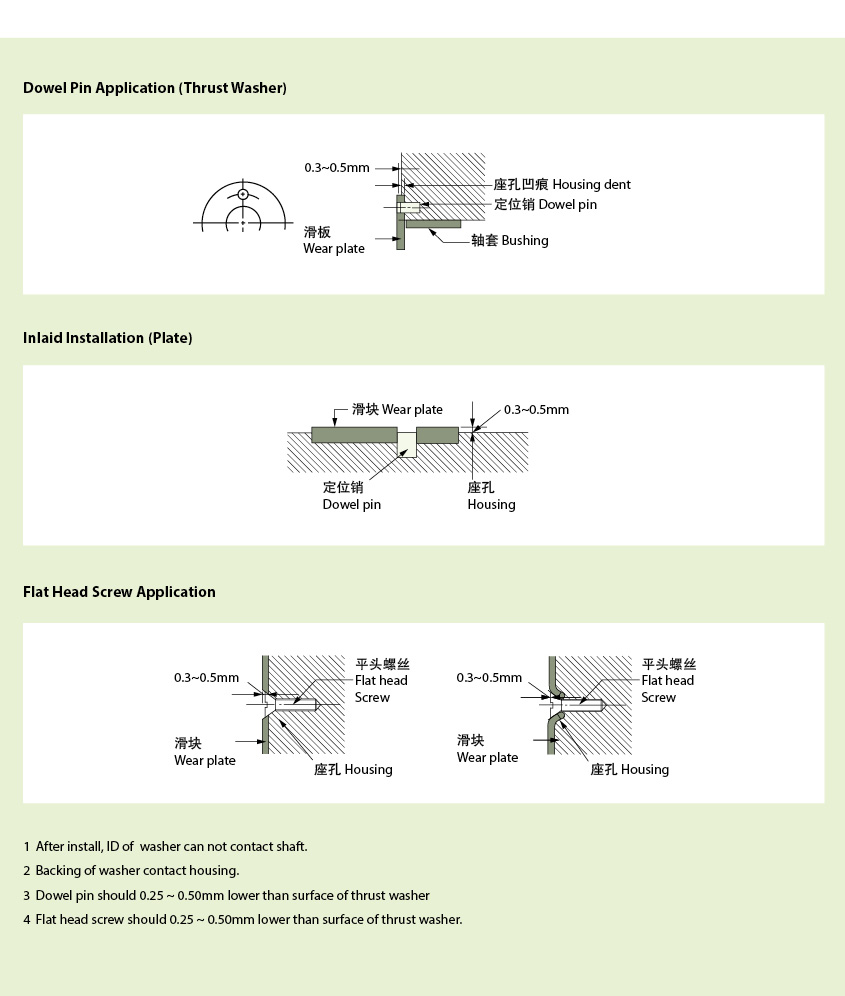 Dowel Pin Application (Thrust Washer)

0.3~0.5mm
座孔凹痕 Housing dent
定位销 Dowel pin
滑板
Wear plate
轴套 Bushing

Inlaid Installation (Plate)

滑块 Wear plate
0.3~0.5mm
定位销
Dowel pin
座孔
Housing

Flat Head Screw Application

0.3~0.5mm
平头螺丝
Flat head
Screw
滑块
Wear plate
座孔 Housing

0.3~0.5mm
平头螺丝
Flat head
Screw
滑块
Wear plate
座孔 Housing

1 After install, ID of washer can not contact shaft.
2 Backing of washer contact housing.
3 Dowel pin should 0.25 ~ 0.50mm lower than surface of thrust washer
4 Flat head screw should 0.25 ~ 0.50mm lower than surface of thrust washer.